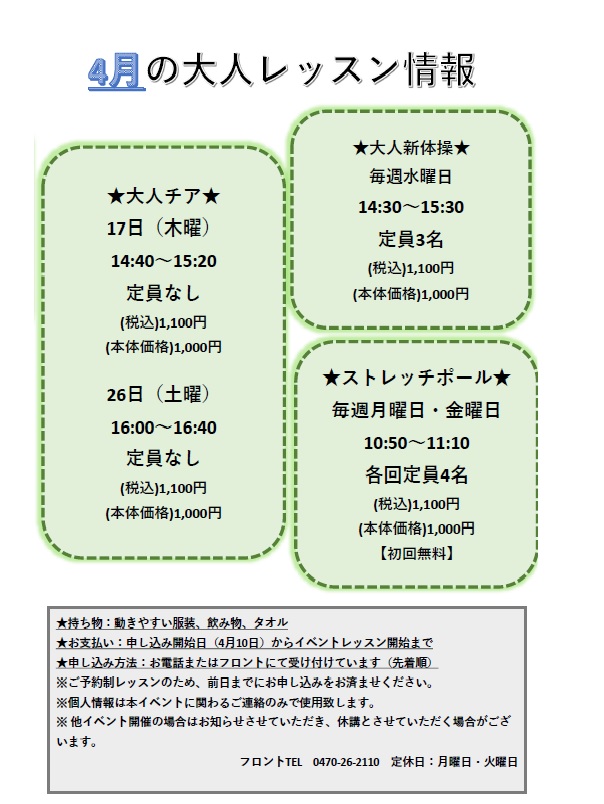 4月の大人レッスン情報

★大人チア★
17日（木曜）
14:40～15:20
定員なし
(税込)1,100円
(本体価格)1,000円

26日（土曜）
16:00～16:40
定員なし
(税込)1,100円
(本体価格)1,000円

★大人新体操★
毎週水曜日
14:30～15:30
定員3名
(税込)1,100円
(本体価格)1,000円

★ストレッチポール★
毎週月曜日・金曜日
10:50～11:10
各回定員4名
(税込)1,100円
(本体価格)1,000円
【初回無料】

★持ち物：動きやすい服装、飲み物、タオル
★お支払い：申し込み開始日（4月10日）からイベントレッスン開始まで
★申し込み方法：お電話またはフロントにて受け付けています（先着順）
※ご予約制レッスンのため、前日までにお申し込みをお済ませください。
※個人情報は本イベントに関わるご連絡のみで使用致します。
※他イベント開催の場合はお知らせさせていただき、休講とさせていただく場合がございます。

フロントTEL 0470-26-2110 定休日：月曜日・火曜日